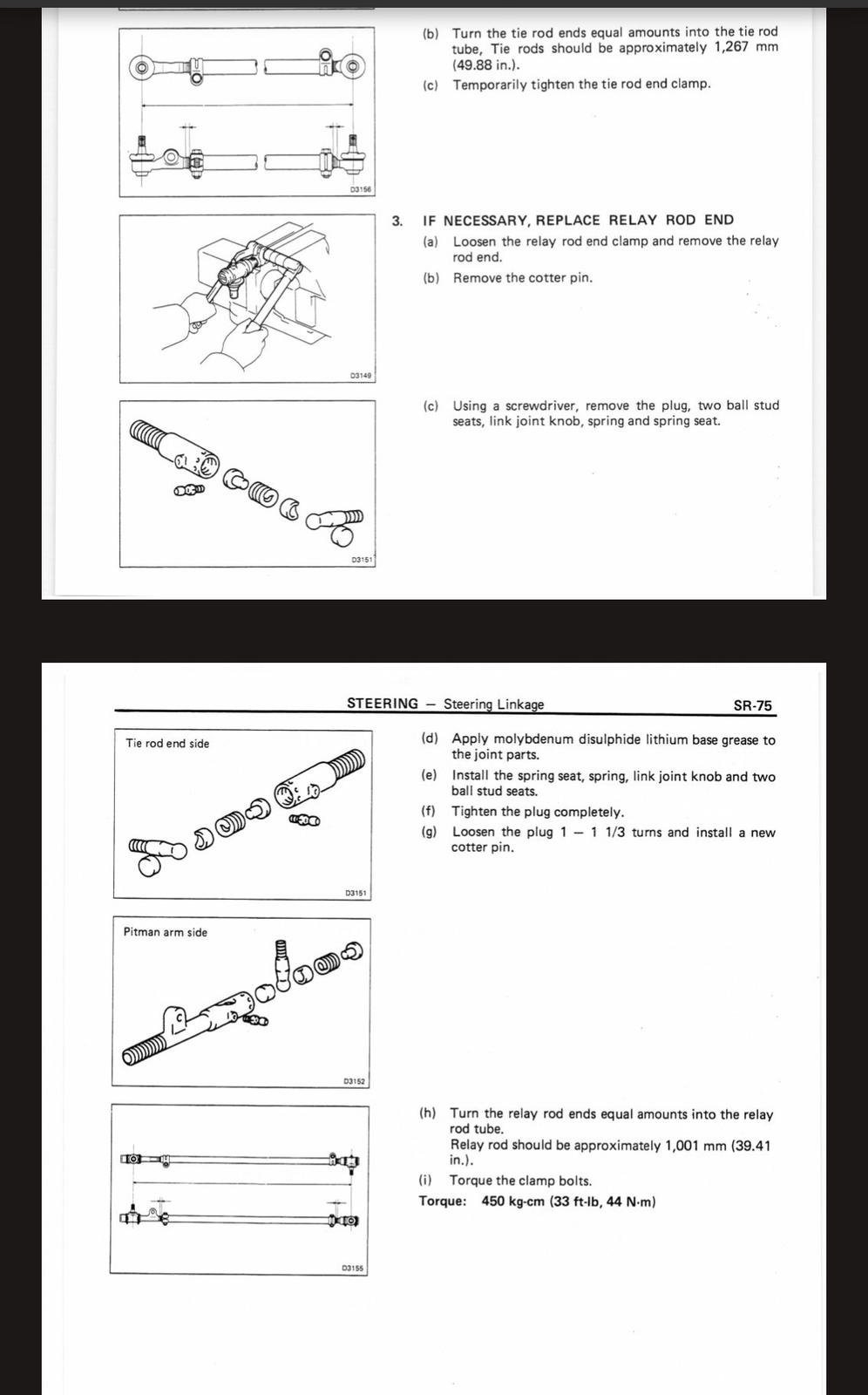 D3156

(b) Turn the tie rod ends equal amounts into the tie rod tube, Tie rods should be approximately 1,267 mm (49.88 in.).

(c) Temporarily tighten the tie rod end clamp.

D3149

3. IF NECESSARY, REPLACE RELAY ROD END

(a) Loosen the relay rod end clamp and remove the relay rod end.

(b) Remove the cotter pin.

D3151

(c) Using a screwdriver, remove the plug, two ball stud seats, link joint knob, spring and spring seat.

STEERING — Steering Linkage SR-75

Tie rod end side

D3151

(d) Apply molybdenum disulphide lithium base grease to the joint parts.

(e) Install the spring seat, spring, link joint knob and two ball stud seats.

(f) Tighten the plug completely.

(g) Loosen the plug 1 — 1 1/3 turns and install a new cotter pin.

Pitman arm side

D3152

D3155

(h) Turn the relay rod ends equal amounts into the relay rod tube.
Relay rod should be approximately 1,001 mm (39.41 in.).

(i) Torque the clamp bolts.

Torque: 450 kg-cm (33 ft-lb, 44 N·m)