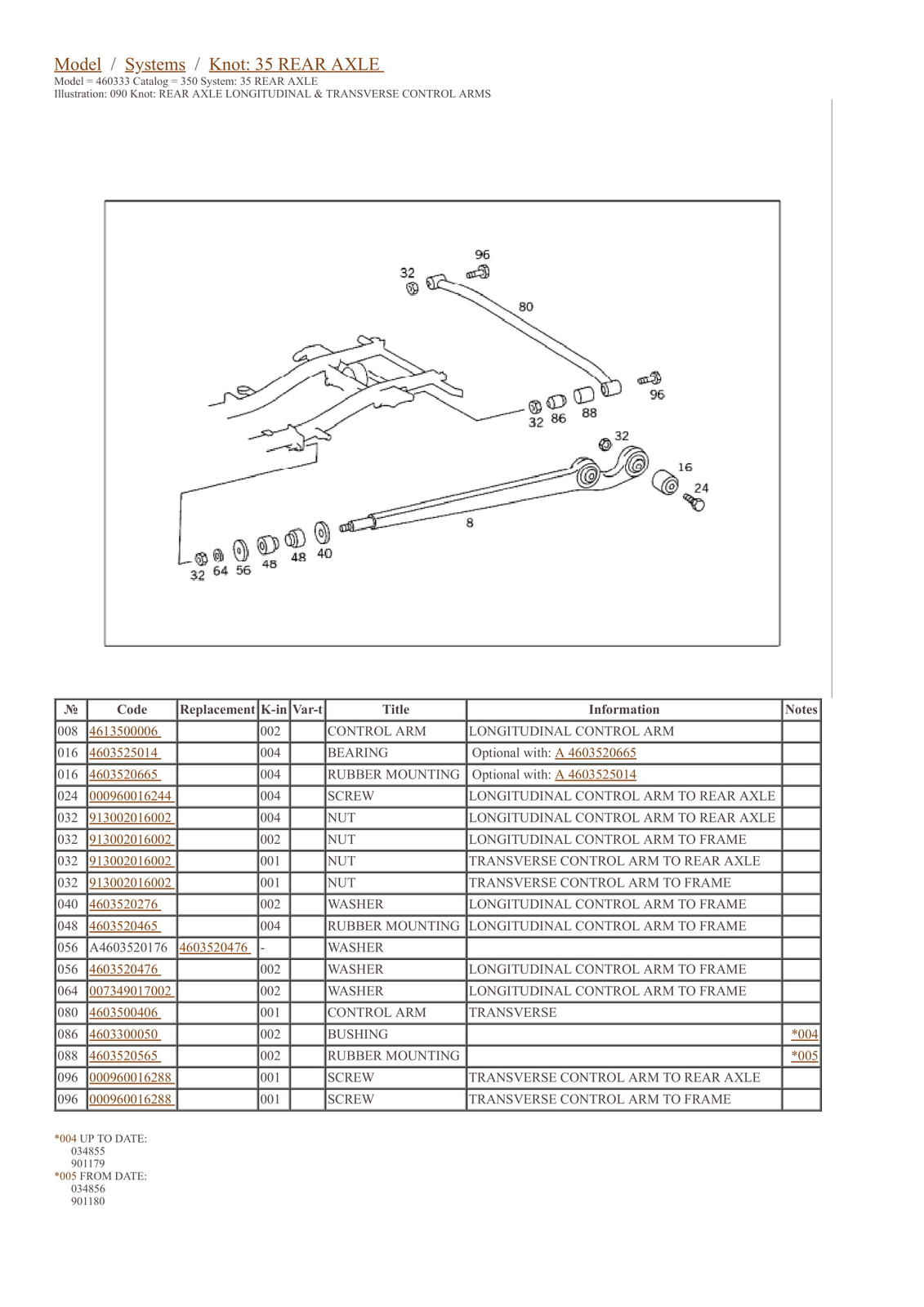 Model / Systems / Knot: 35 REAR AXLE
Model = 460333 Catalog = 350 System: 35 REAR AXLE
Illustration: 090 Knot: REAR AXLE LONGITUDINAL & TRANSVERSE CONTROL ARMS

96
32
80
96
32 86 88
32
16
24
8
32 64 56 48 48 40

| № | Code | Replacement | K-in | Var-t | Title | Information | Notes |
|---|---|---|---|---|---|---|---|
| 008 | 4613500006 | | 002 | | CONTROL ARM | LONGITUDINAL CONTROL ARM | |
| 016 | 4603525014 | | 004 | | BEARING | Optional with: A 4603520665 | |
| 016 | 4603520665 | | 004 | | RUBBER MOUNTING | Optional with: A 4603525014 | |
| 024 | 000960016244 | | 004 | | SCREW | LONGITUDINAL CONTROL ARM TO REAR AXLE | |
| 032 | 913002016002 | | 004 | | NUT | LONGITUDINAL CONTROL ARM TO REAR AXLE | |
| 032 | 913002016002 | | 002 | | NUT | LONGITUDINAL CONTROL ARM TO FRAME | |
| 032 | 913002016002 | | 001 | | NUT | TRANSVERSE CONTROL ARM TO REAR AXLE | |
| 032 | 913002016002 | | 001 | | NUT | TRANSVERSE CONTROL ARM TO FRAME | |
| 040 | 4603520276 | | 002 | | WASHER | LONGITUDINAL CONTROL ARM TO FRAME | |
| 048 | 4603520465 | | 004 | | RUBBER MOUNTING | LONGITUDINAL CONTROL ARM TO FRAME | |
| 056 | A4603520176 | 4603520476 | - | | WASHER | | |
| 056 | 4603520476 | | 002 | | WASHER | LONGITUDINAL CONTROL ARM TO FRAME | |
| 064 | 007349017002 | | 002 | | WASHER | LONGITUDINAL CONTROL ARM TO FRAME | |
| 080 | 4603500406 | | 001 | | CONTROL ARM | TRANSVERSE | |
| 086 | 4603300050 | | 002 | | BUSHING | | *004 |
| 088 | 4603520565 | | 002 | | RUBBER MOUNTING | | *005 |
| 096 | 000960016288 | | 001 | | SCREW | TRANSVERSE CONTROL ARM TO REAR AXLE | |
| 096 | 000960016288 | | 001 | | SCREW | TRANSVERSE CONTROL ARM TO FRAME | |

*004 UP TO DATE:
034855
901179
*005 FROM DATE:
034856
901180