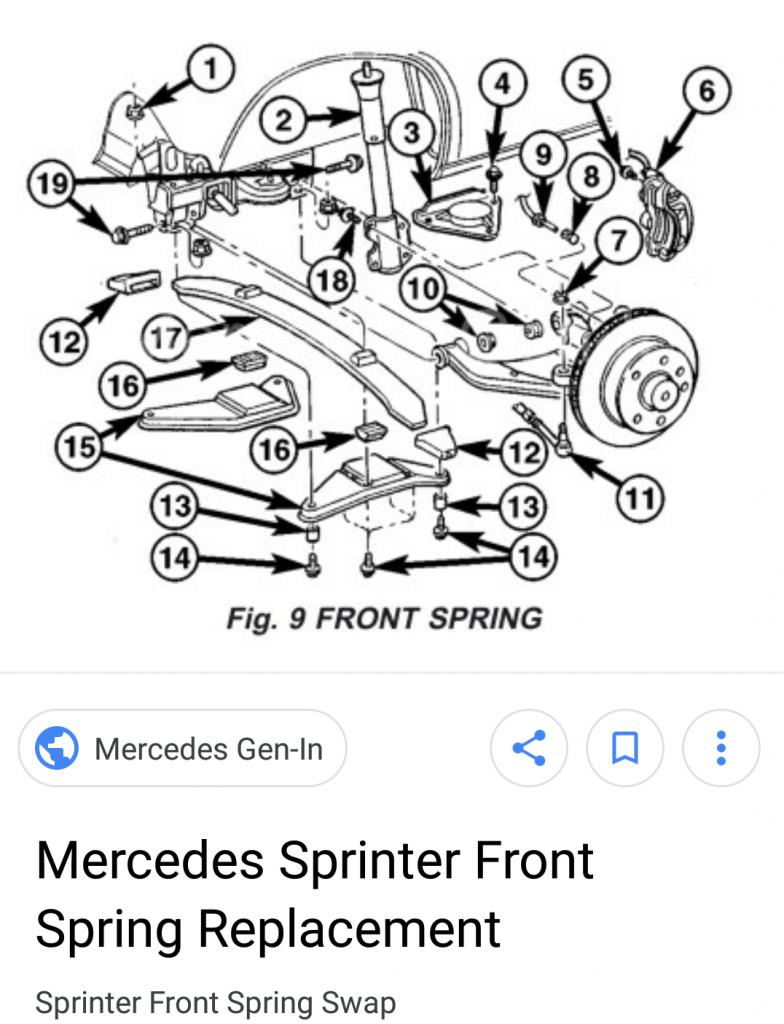 1
2
3
4
5
6
19
9
8
7
18
10
12
17
16
15
16
12
11
13
13
14
14

Fig. 9 FRONT SPRING

Mercedes Gen-In

Mercedes Sprinter Front Spring Replacement

Sprinter Front Spring Swap