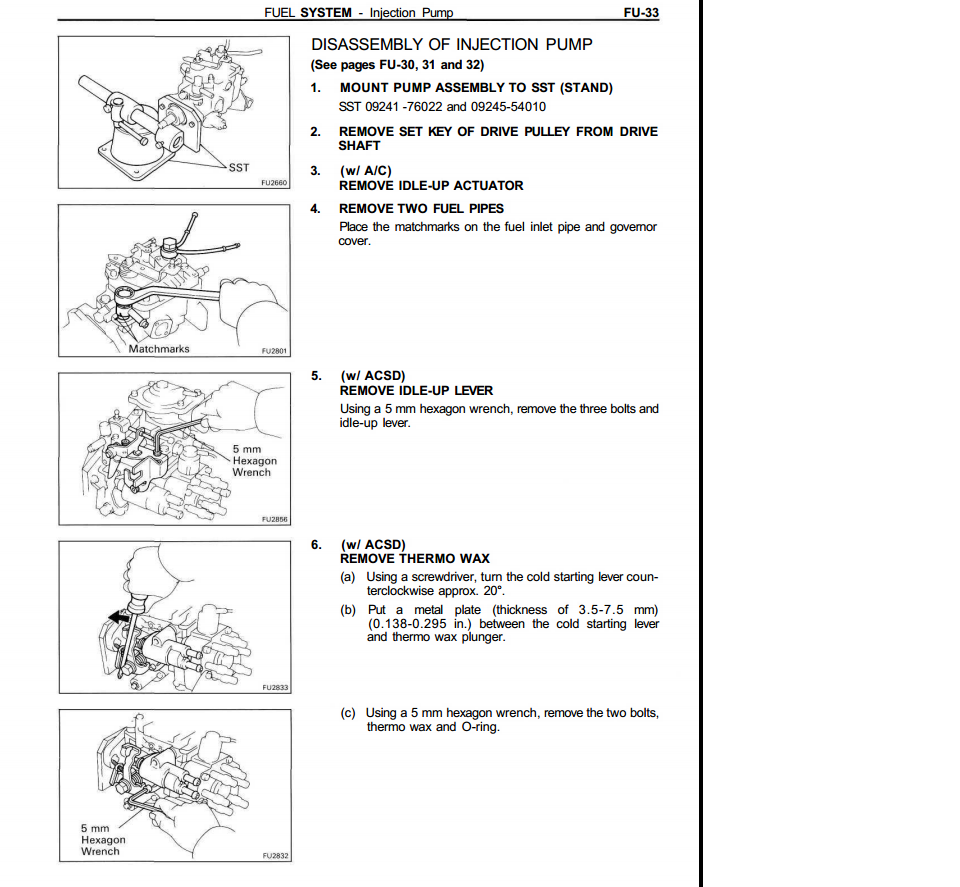 FUEL SYSTEM - Injection Pump FU-33

SST
FU2660

Matchmarks
FU2801

5 mm Hexagon Wrench
FU2856

FU2833

5 mm Hexagon Wrench
FU2832

DISASSEMBLY OF INJECTION PUMP
(See pages FU-30, 31 and 32)

1. MOUNT PUMP ASSEMBLY TO SST (STAND)
SST 09241 -76022 and 09245-54010

2. REMOVE SET KEY OF DRIVE PULLEY FROM DRIVE SHAFT

3. (w/ A/C)
REMOVE IDLE-UP ACTUATOR

4. REMOVE TWO FUEL PIPES
Place the matchmarks on the fuel inlet pipe and governor cover.

5. (w/ ACSD)
REMOVE IDLE-UP LEVER
Using a 5 mm hexagon wrench, remove the three bolts and idle-up lever.

6. (w/ ACSD)
REMOVE THERMO WAX
(a) Using a screwdriver, turn the cold starting lever counterclockwise approx. 20°.
(b) Put a metal plate (thickness of 3.5-7.5 mm) (0.138-0.295 in.) between the cold starting lever and thermo wax plunger.

(c) Using a 5 mm hexagon wrench, remove the two bolts, thermo wax and O-ring.