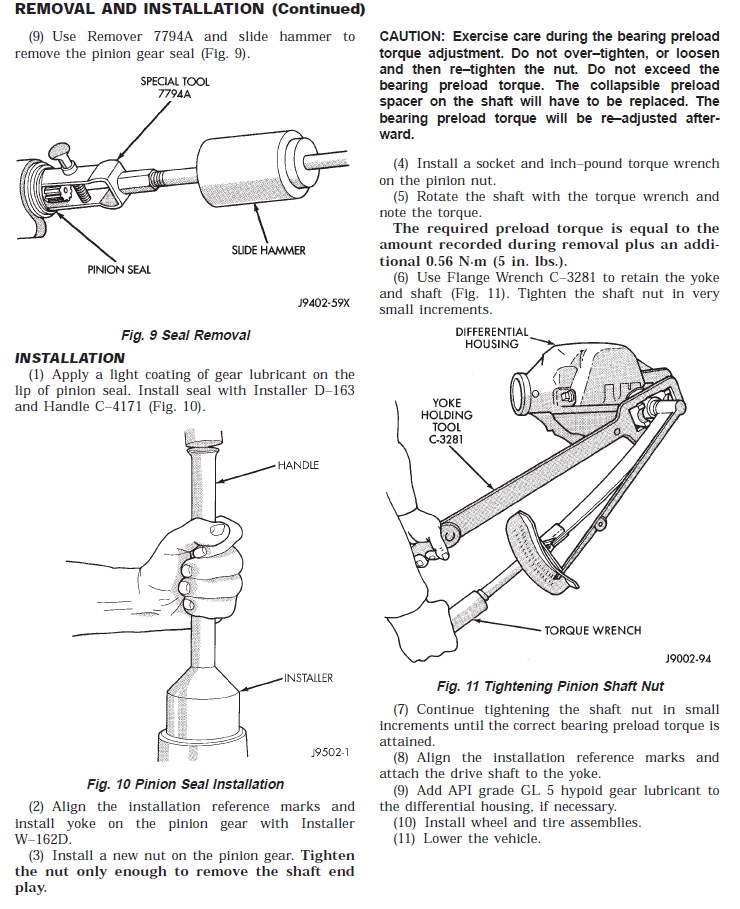 REMOVAL AND INSTALLATION (Continued)

(9) Use Remover 7794A and slide hammer to remove the pinion gear seal (Fig. 9).

SPECIAL TOOL 7794A

SLIDE HAMMER

PINION SEAL

J9402-59X

Fig. 9 Seal Removal

INSTALLATION

(1) Apply a light coating of gear lubricant on the lip of pinion seal. Install seal with Installer D–163 and Handle C–4171 (Fig. 10).

HANDLE

INSTALLER

J9502-1

Fig. 10 Pinion Seal Installation

(2) Align the installation reference marks and install yoke on the pinion gear with Installer W–162D.

(3) Install a new nut on the pinion gear. Tighten the nut only enough to remove the shaft end play.

CAUTION: Exercise care during the bearing preload torque adjustment. Do not over–tighten, or loosen and then re–tighten the nut. Do not exceed the bearing preload torque. The collapsible preload spacer on the shaft will have to be replaced. The bearing preload torque will be re–adjusted afterward.

(4) Install a socket and inch–pound torque wrench on the pinion nut.

(5) Rotate the shaft with the torque wrench and note the torque.

The required preload torque is equal to the amount recorded during removal plus an additional 0.56 N·m (5 in. lbs.).

(6) Use Flange Wrench C–3281 to retain the yoke and shaft (Fig. 11). Tighten the shaft nut in very small increments.

DIFFERENTIAL HOUSING

YOKE HOLDING TOOL C-3281

TORQUE WRENCH

J9002-94

Fig. 11 Tightening Pinion Shaft Nut

(7) Continue tightening the shaft nut in small increments until the correct bearing preload torque is attained.

(8) Align the installation reference marks and attach the drive shaft to the yoke.

(9) Add API grade GL 5 hypoid gear lubricant to the differential housing, if necessary.

(10) Install wheel and tire assemblies.

(11) Lower the vehicle.