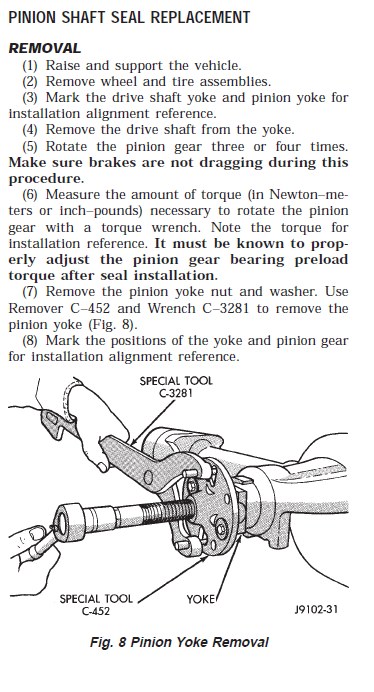 PINION SHAFT SEAL REPLACEMENT

REMOVAL

(1) Raise and support the vehicle.

(2) Remove wheel and tire assemblies.

(3) Mark the drive shaft yoke and pinion yoke for installation alignment reference.

(4) Remove the drive shaft from the yoke.

(5) Rotate the pinion gear three or four times. Make sure brakes are not dragging during this procedure.

(6) Measure the amount of torque (in Newton–meters or inch–pounds) necessary to rotate the pinion gear with a torque wrench. Note the torque for installation reference. It must be known to properly adjust the pinion gear bearing preload torque after seal installation.

(7) Remove the pinion yoke nut and washer. Use Remover C–452 and Wrench C–3281 to remove the pinion yoke (Fig. 8).

(8) Mark the positions of the yoke and pinion gear for installation alignment reference.

SPECIAL TOOL C-3281

SPECIAL TOOL C-452

YOKE

J9102-31

Fig. 8 Pinion Yoke Removal