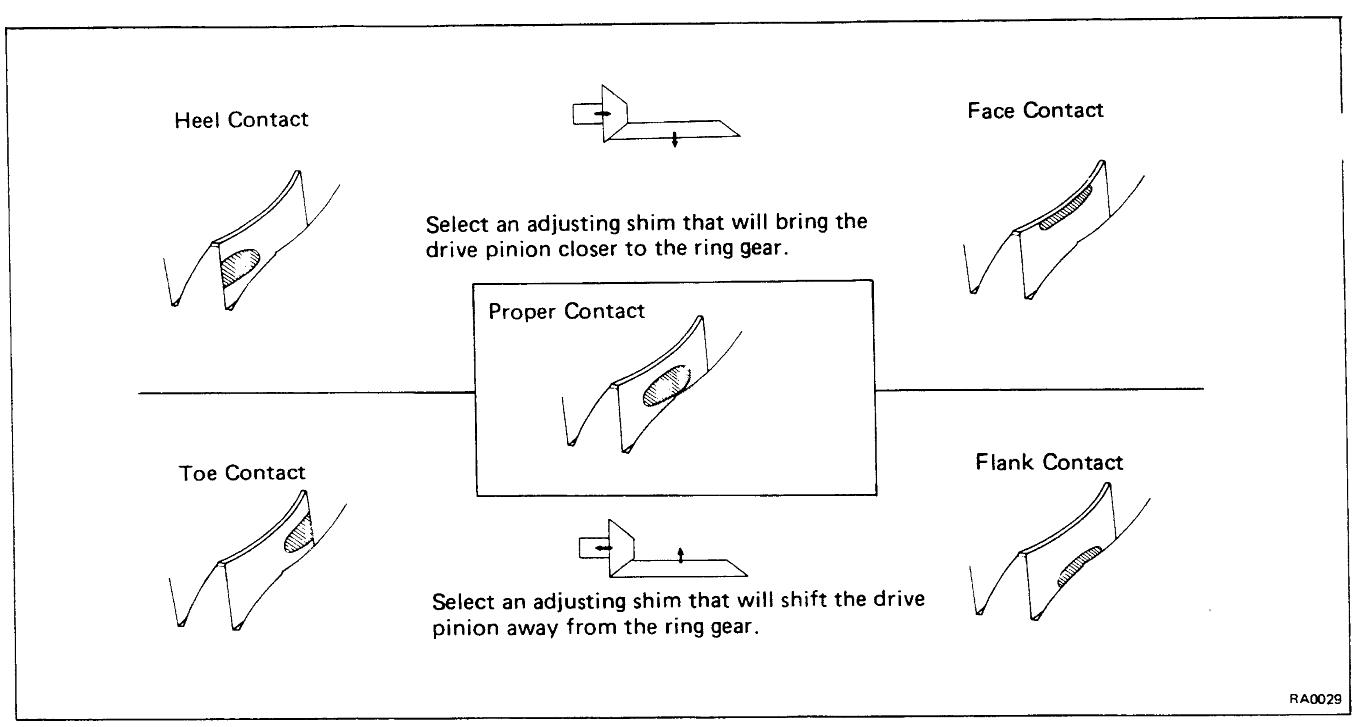 Heel Contact

Face Contact

Select an adjusting shim that will bring the drive pinion closer to the ring gear.

Proper Contact

Toe Contact

Flank Contact

Select an adjusting shim that will shift the drive pinion away from the ring gear.

RA0029