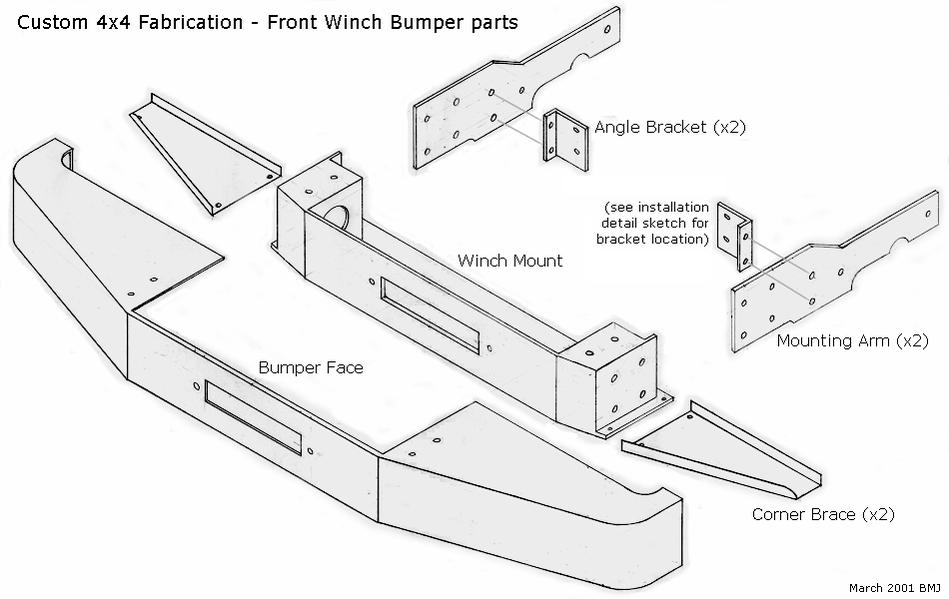 Custom 4x4 Fabrication - Front Winch Bumper parts

Angle Bracket (x2)

(see installation detail sketch for bracket location)

Winch Mount

Mounting Arm (x2)

Bumper Face

Corner Brace (x2)

March 2001 BMJ