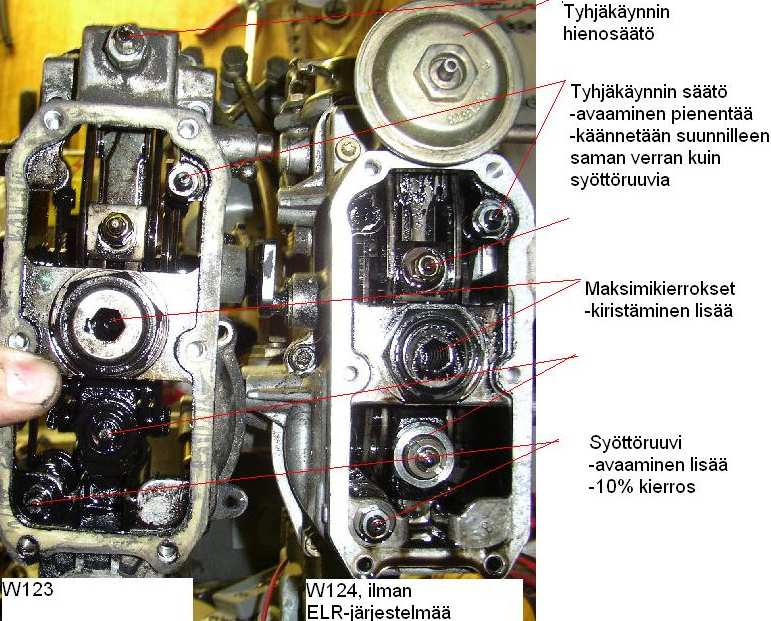 Tyhjäkäynnin hienosäätö

Tyhjäkäynnin säätö
-avaaminen pienentää
-käännetään suunnilleen saman verran kuin syöttöruuvia

Maksimikierrokset
-kiristäminen lisää

Syöttöruuvi
-avaaminen lisää
-10% kierros

W123

W124, ilman ELR-järjestelmää