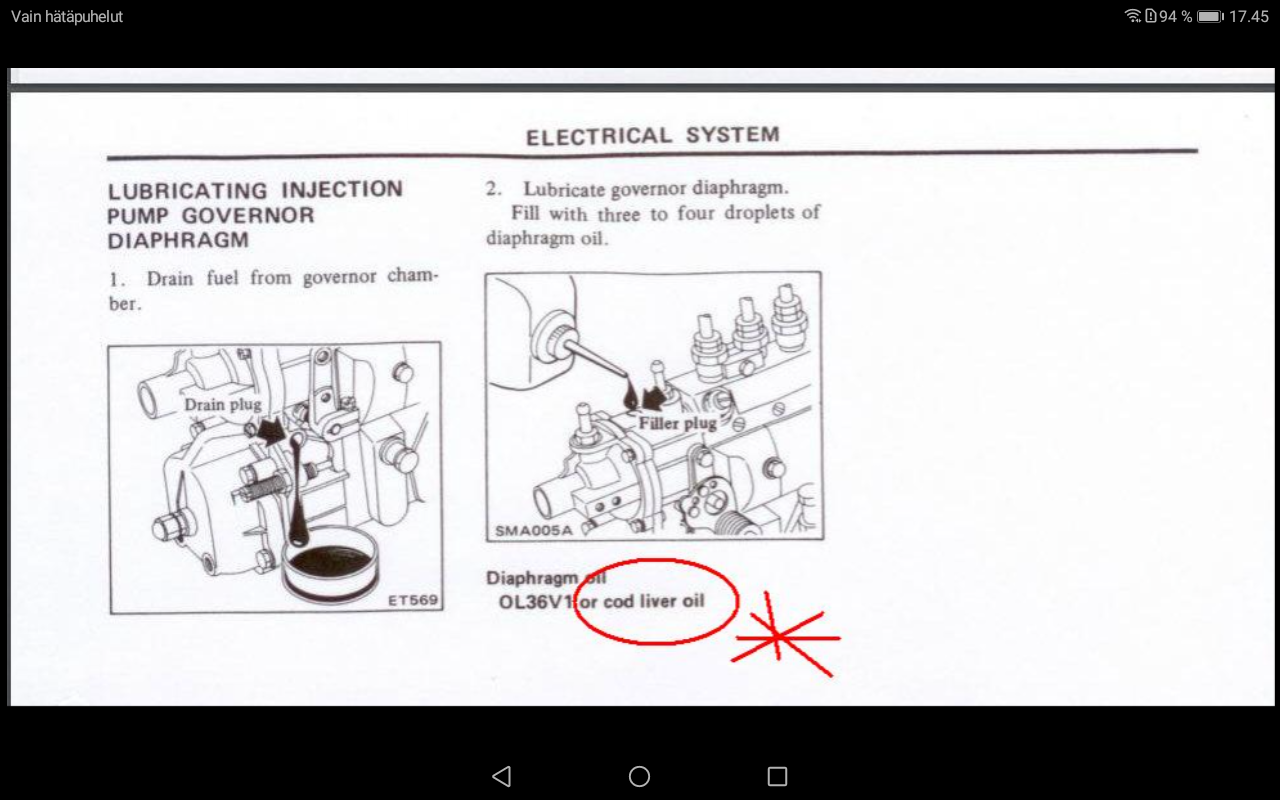 Vain hätäpuhelut

94 % 17.45

ELECTRICAL SYSTEM

LUBRICATING INJECTION PUMP GOVERNOR DIAPHRAGM

1. Drain fuel from governor chamber.

Drain plug

ET569

2. Lubricate governor diaphragm.

Fill with three to four droplets of diaphragm oil.

Filler plug

SMA005A

Diaphragm oil
OL36V1 or cod liver oil