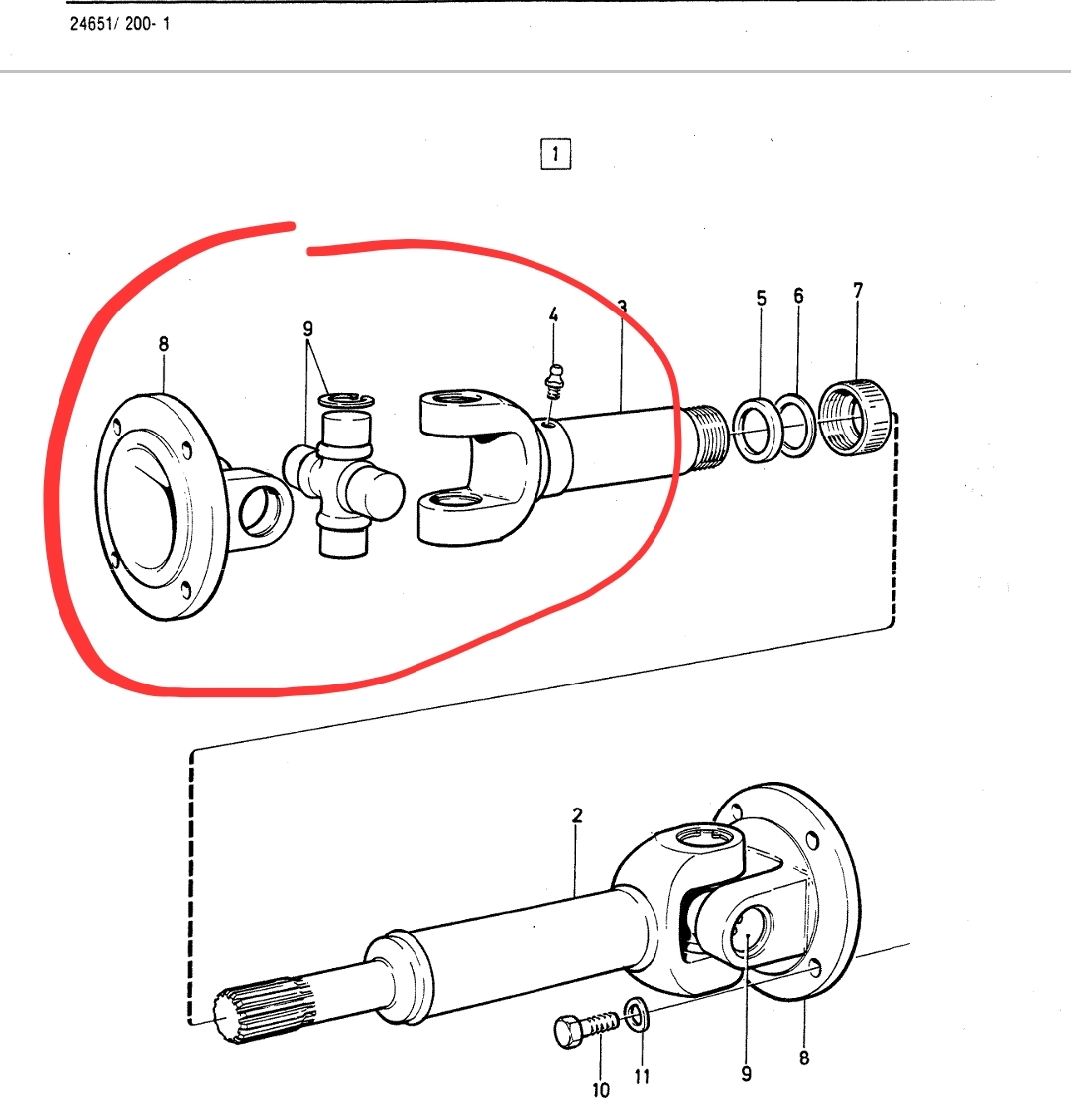 24651/ 200- 1

1

8
9
4
3
5
6
7

2
10
11
9
8