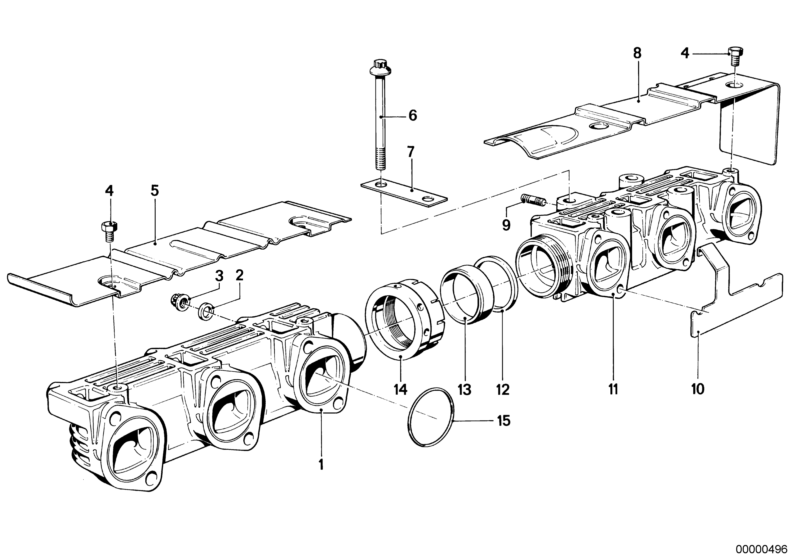 8
4
6
7
4
5
9
3
2
14
13
12
11
10
15
1
00000496