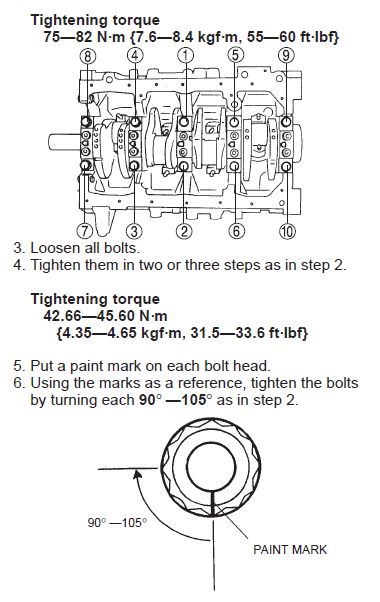 Tightening torque
75—82 N·m {7.6—8.4 kgf·m, 55—60 ft·lbf}

⑧ ④ ① ⑤ ⑨

⑦ ③ ② ⑥ ⑩

3. Loosen all bolts.
4. Tighten them in two or three steps as in step 2.

Tightening torque
42.66—45.60 N·m
{4.35—4.65 kgf·m, 31.5—33.6 ft·lbf}

5. Put a paint mark on each bolt head.
6. Using the marks as a reference, tighten the bolts by turning each 90° —105° as in step 2.

90° —105°

PAINT MARK