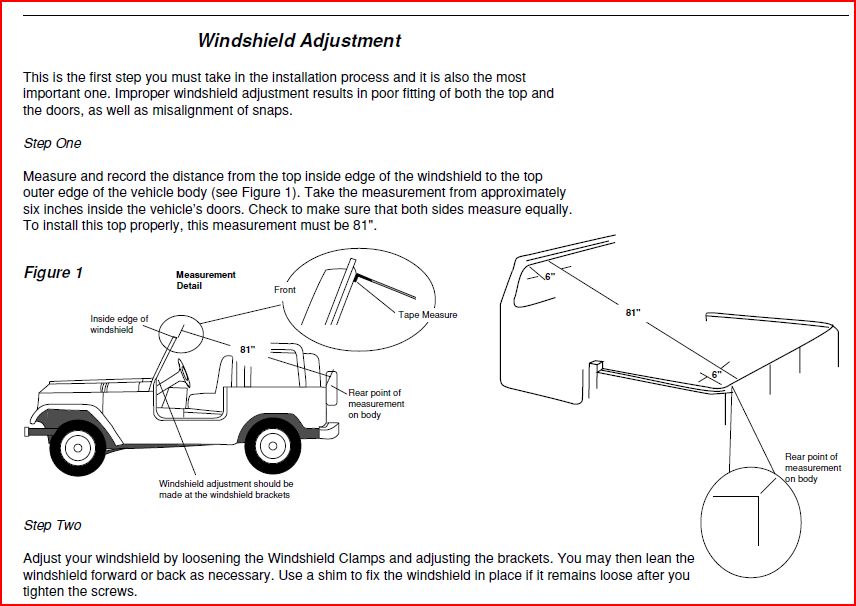 Windshield Adjustment

This is the first step you must take in the installation process and it is also the most important one. Improper windshield adjustment results in poor fitting of both the top and the doors, as well as misalignment of snaps.

Step One

Measure and record the distance from the top inside edge of the windshield to the top outer edge of the vehicle body (see Figure 1). Take the measurement from approximately six inches inside the vehicle's doors. Check to make sure that both sides measure equally. To install this top properly, this measurement must be 81".

Figure 1

Measurement Detail

Front

Tape Measure

Inside edge of windshield

81"

Rear point of measurement on body

Windshield adjustment should be made at the windshield brackets

6"

81"

6"

Rear point of measurement on body

Step Two

Adjust your windshield by loosening the Windshield Clamps and adjusting the brackets. You may then lean the windshield forward or back as necessary. Use a shim to fix the windshield in place if it remains loose after you tighten the screws.