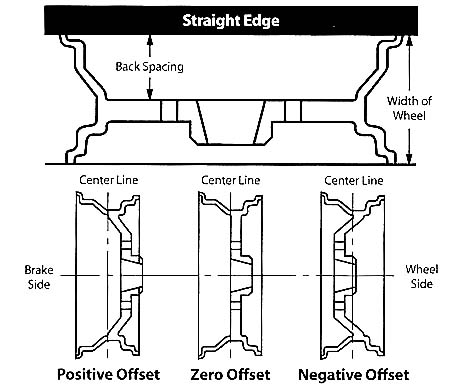 Straight Edge

Back Spacing

Width of Wheel

Center Line

Center Line

Center Line

Brake Side

Wheel Side

Positive Offset

Zero Offset

Negative Offset