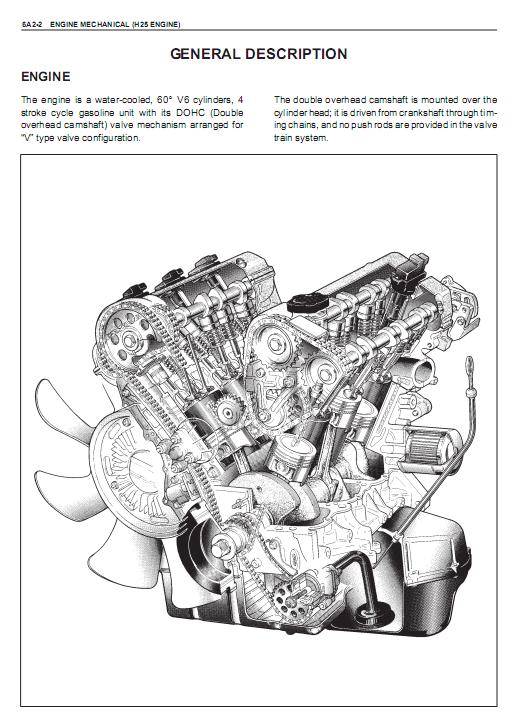 6A2-2 ENGINE MECHANICAL (H25 ENGINE)

GENERAL DESCRIPTION

ENGINE

The engine is a water-cooled, 60° V6 cylinders, 4 stroke cycle gasoline unit with its DOHC (Double overhead camshaft) valve mechanism arranged for "V" type valve configuration.

The double overhead camshaft is mounted over the cylinder head; it is driven from crankshaft through timing chains, and no push rods are provided in the valve train system.