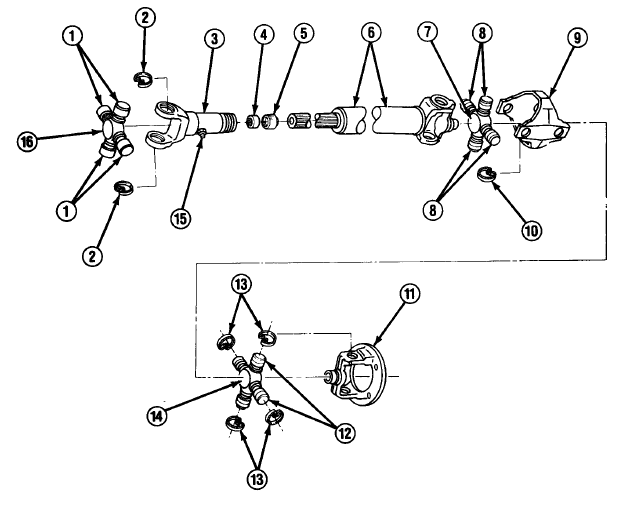 1
2
3
4
5
6
7
8
9
16
1
2
15
8
10
13
11
14
12
13